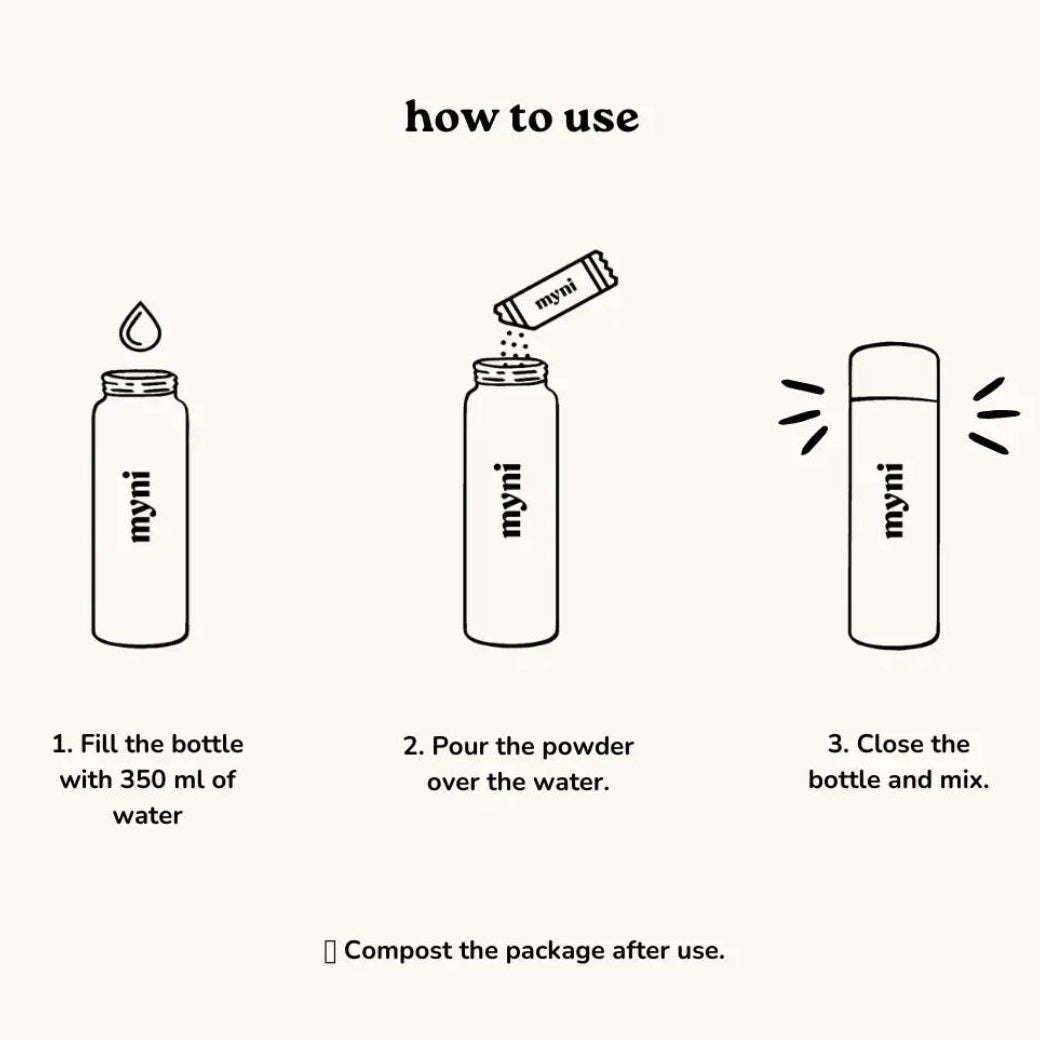 how to use

myni

myni

myni

myni

1. Fill the bottle with 350 ml of water

2. Pour the powder over the water.

3. Close the bottle and mix.

▯ Compost the package after use.